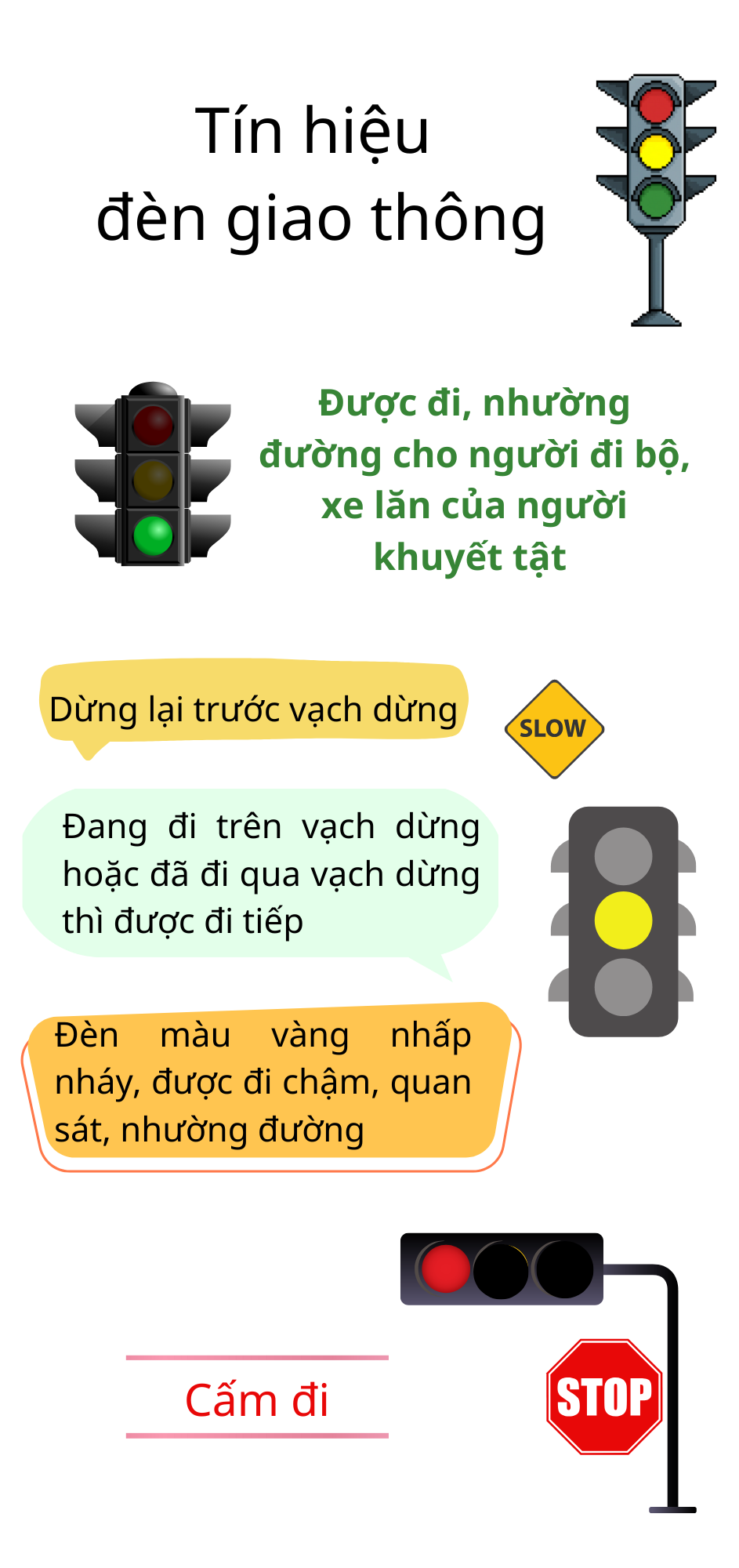 Tín hiệu
đèn giao thông

Được đi, nhường đường cho người đi bộ, xe lăn của người khuyết tật

Dừng lại trước vạch dừng

SLOW

Đang đi trên vạch dừng hoặc đã đi qua vạch dừng thì được đi tiếp

Đèn màu vàng nhấp nháy, được đi chậm, quan sát, nhường đường

Cấm đi

STOP