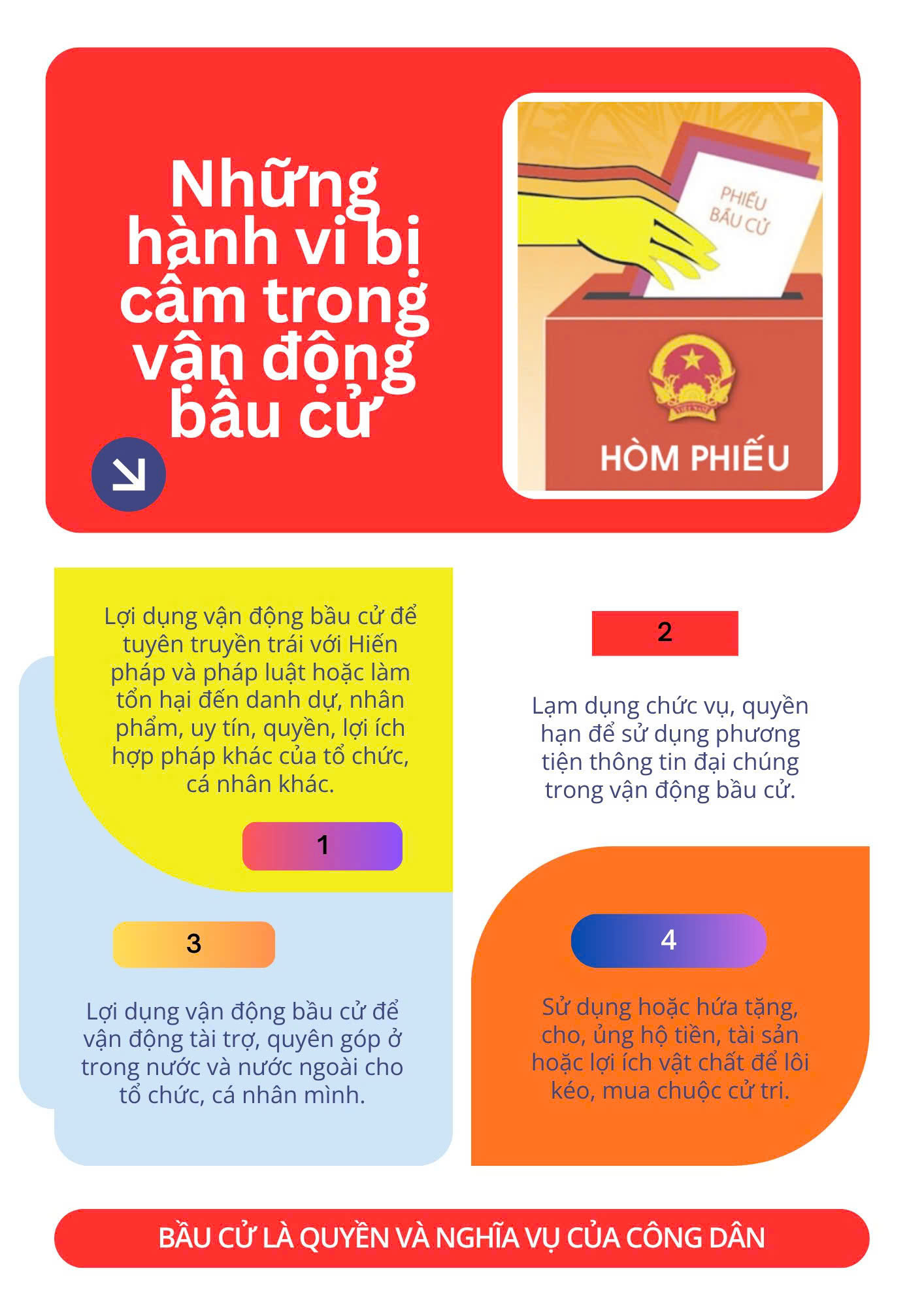 Những hành vi bị cấm trong vận động bầu cử

PHIẾU BẦU CỬ

HÒM PHIẾU

Lợi dụng vận động bầu cử để tuyên truyền trái với Hiến pháp và pháp luật hoặc làm tổn hại đến danh dự, nhân phẩm, uy tín, quyền, lợi ích hợp pháp khác của tổ chức, cá nhân khác.

1

2

Lạm dụng chức vụ, quyền hạn để sử dụng phương tiện thông tin đại chúng trong vận động bầu cử.

3

Lợi dụng vận động bầu cử để vận động tài trợ, quyên góp ở trong nước và nước ngoài cho tổ chức, cá nhân mình.

4

Sử dụng hoặc hứa tặng, cho, ủng hộ tiền, tài sản hoặc lợi ích vật chất để lôi kéo, mua chuộc cử tri.

BẦU CỬ LÀ QUYỀN VÀ NGHĨA VỤ CỦA CÔNG DÂN