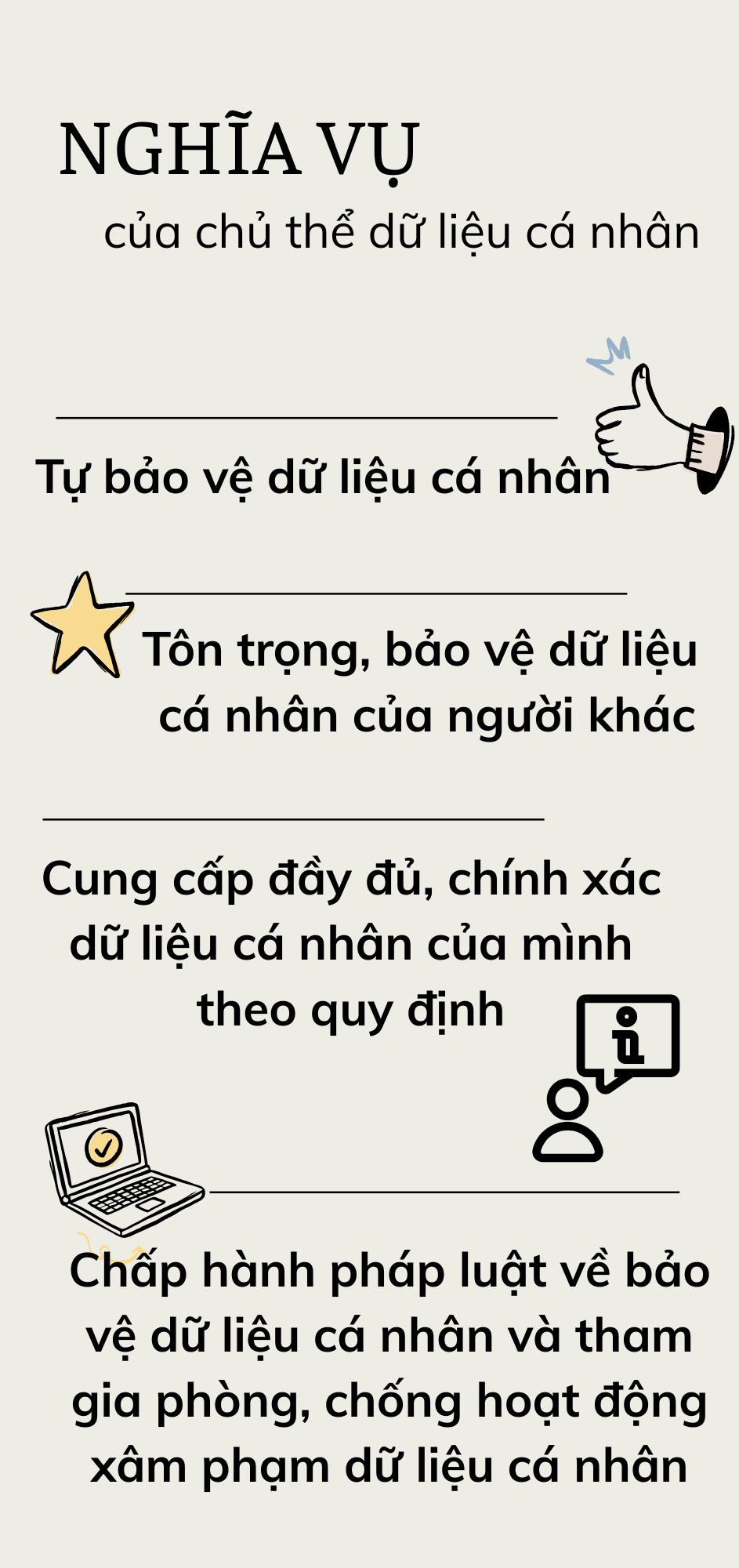 NGHĨA VỤ
của chủ thể dữ liệu cá nhân

Tự bảo vệ dữ liệu cá nhân

Tôn trọng, bảo vệ dữ liệu cá nhân của người khác

Cung cấp đầy đủ, chính xác dữ liệu cá nhân của mình theo quy định

Chấp hành pháp luật về bảo vệ dữ liệu cá nhân và tham gia phòng, chống hoạt động xâm phạm dữ liệu cá nhân