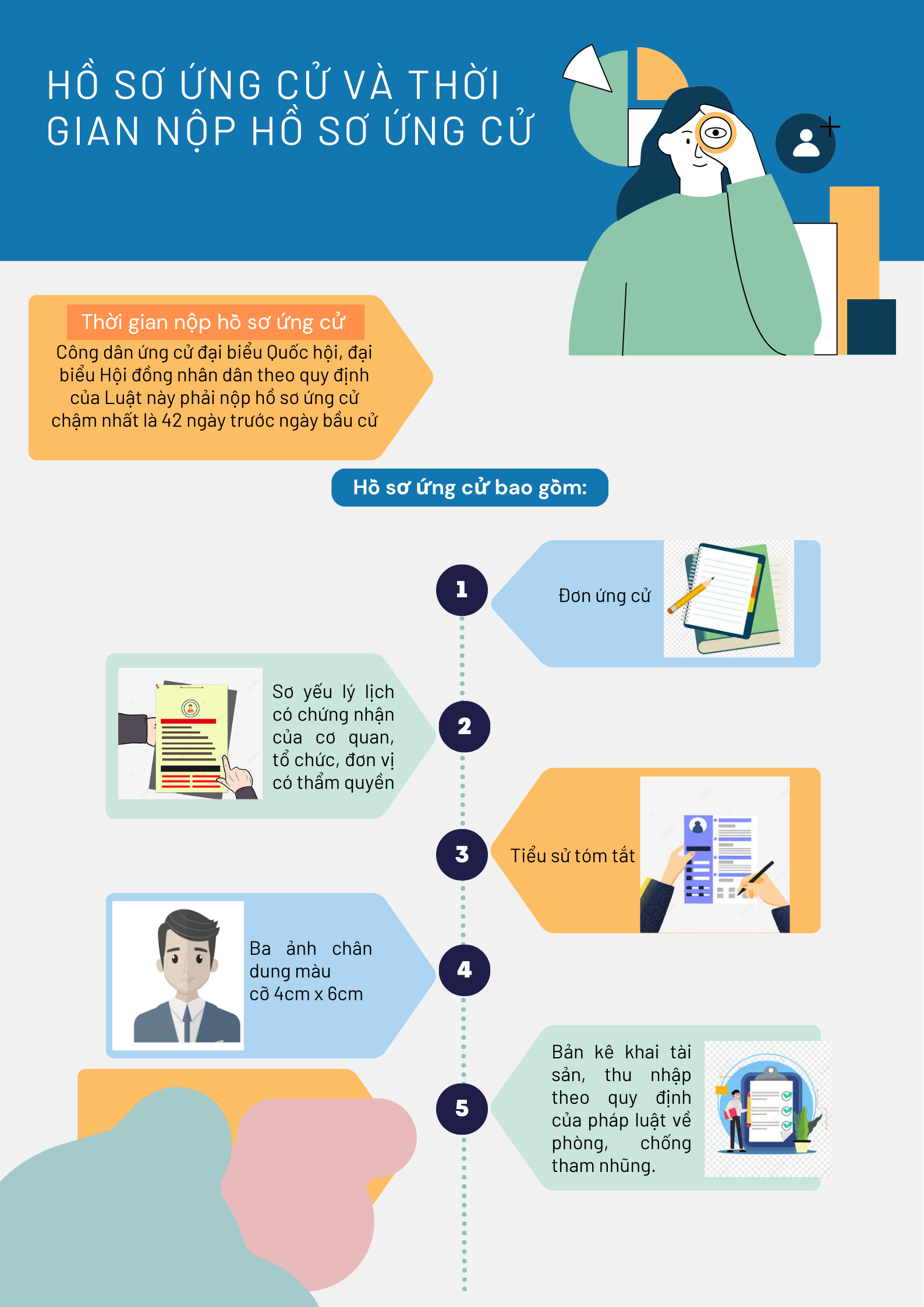 HỒ SƠ ỨNG CỬ VÀ THỜI GIAN NỘP HỒ SƠ ỨNG CỬ

Thời gian nộp hồ sơ ứng cử

Công dân ứng cử đại biểu Quốc hội, đại biểu Hội đồng nhân dân theo quy định của Luật này phải nộp hồ sơ ứng cử chậm nhất là 42 ngày trước ngày bầu cử

Hồ sơ ứng cử bao gồm:

1

Đơn ứng cử

2

Sơ yếu lý lịch có chứng nhận của cơ quan, tổ chức, đơn vị có thẩm quyền

3

Tiểu sử tóm tắt

4

Ba ảnh chân dung màu cỡ 4cm x 6cm

5

Bản kê khai tài sản, thu nhập theo quy định của pháp luật về phòng, chống tham nhũng.