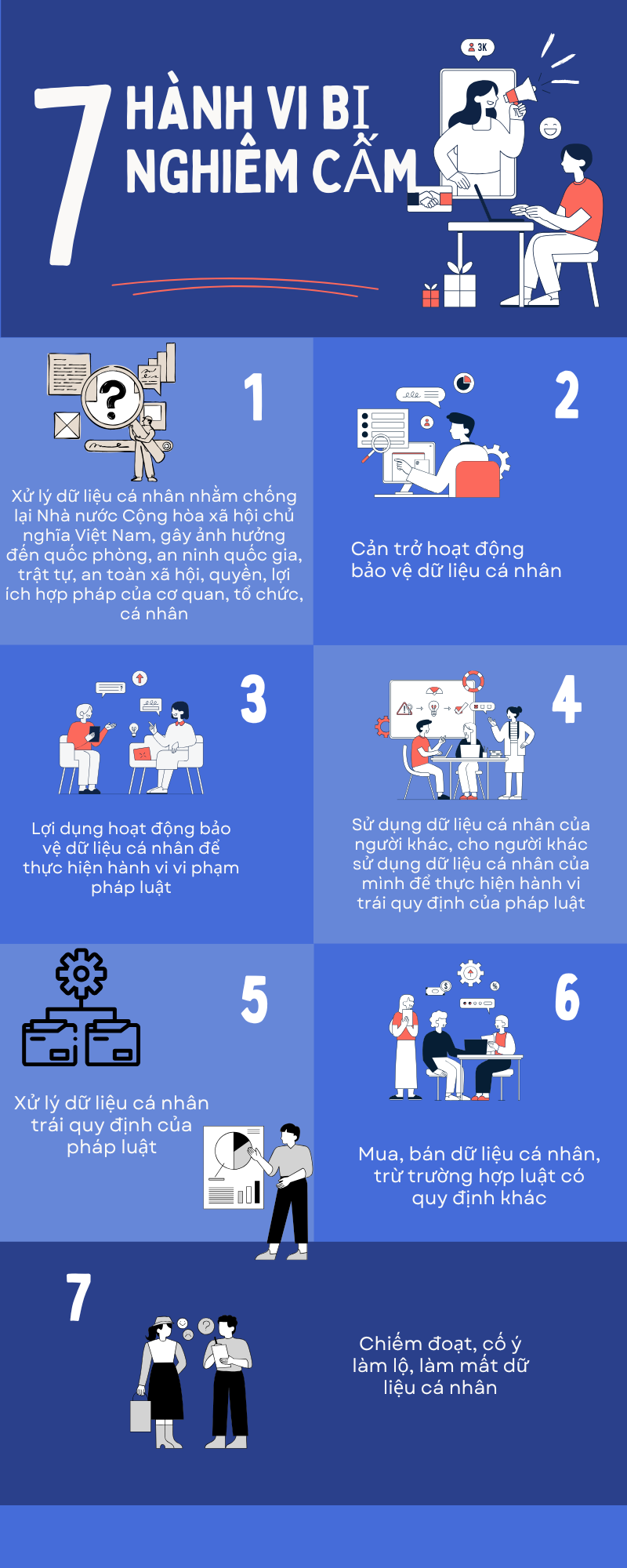 7 HÀNH VI BỊ NGHIÊM CẤM

3K

1

Xử lý dữ liệu cá nhân nhằm chống lại Nhà nước Cộng hòa xã hội chủ nghĩa Việt Nam, gây ảnh hưởng đến quốc phòng, an ninh quốc gia, trật tự, an toàn xã hội, quyền, lợi ích hợp pháp của cơ quan, tổ chức, cá nhân

2

Cản trở hoạt động bảo vệ dữ liệu cá nhân

3

Lợi dụng hoạt động bảo vệ dữ liệu cá nhân để thực hiện hành vi vi phạm pháp luật

4

Sử dụng dữ liệu cá nhân của người khác, cho người khác sử dụng dữ liệu cá nhân của mình để thực hiện hành vi trái quy định của pháp luật

5

Xử lý dữ liệu cá nhân trái quy định của pháp luật

6

Mua, bán dữ liệu cá nhân, trừ trường hợp luật có quy định khác

7

Chiếm đoạt, cố ý làm lộ, làm mất dữ liệu cá nhân