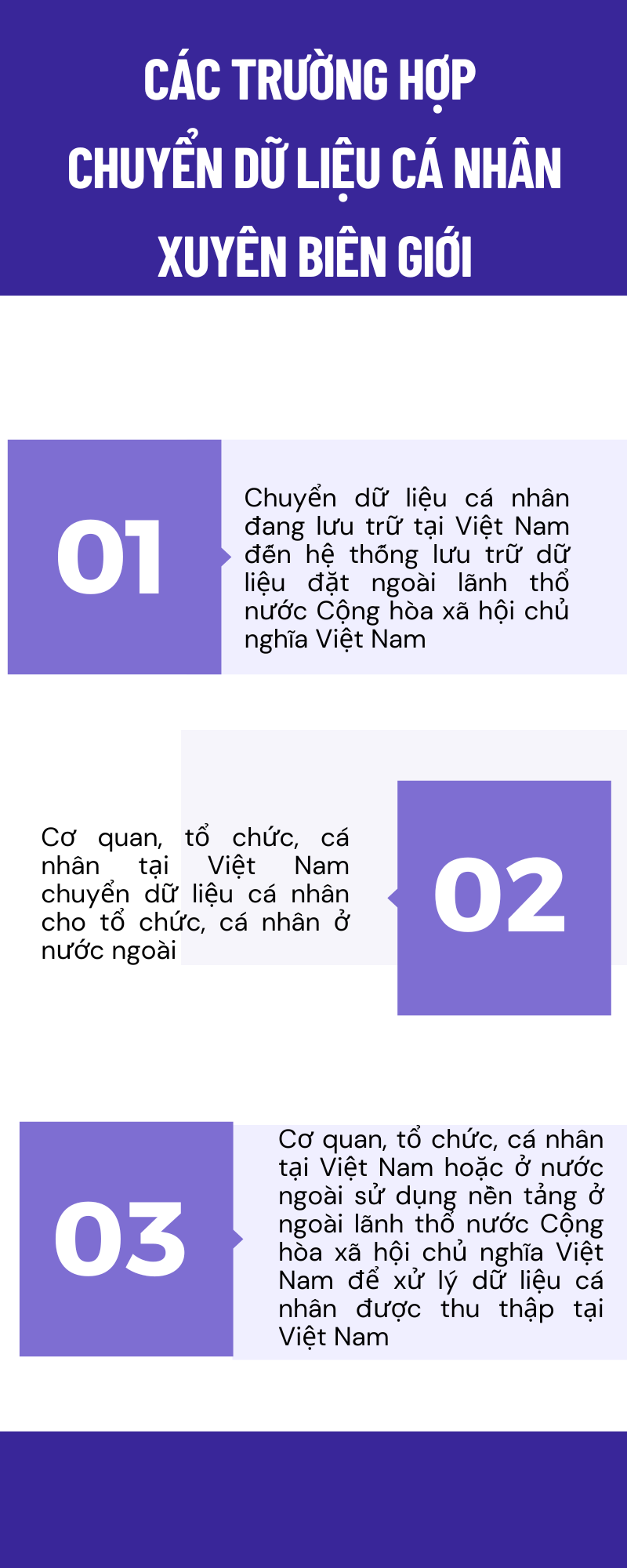 CÁC TRƯỜNG HỢP CHUYỂN DỮ LIỆU CÁ NHÂN XUYÊN BIÊN GIỚI

01

Chuyển dữ liệu cá nhân đang lưu trữ tại Việt Nam đến hệ thống lưu trữ dữ liệu đặt ngoài lãnh thổ nước Cộng hòa xã hội chủ nghĩa Việt Nam

Cơ quan, tổ chức, cá nhân tại Việt Nam chuyển dữ liệu cá nhân cho tổ chức, cá nhân ở nước ngoài

02

03

Cơ quan, tổ chức, cá nhân tại Việt Nam hoặc ở nước ngoài sử dụng nền tảng ở ngoài lãnh thổ nước Cộng hòa xã hội chủ nghĩa Việt Nam để xử lý dữ liệu cá nhân được thu thập tại Việt Nam