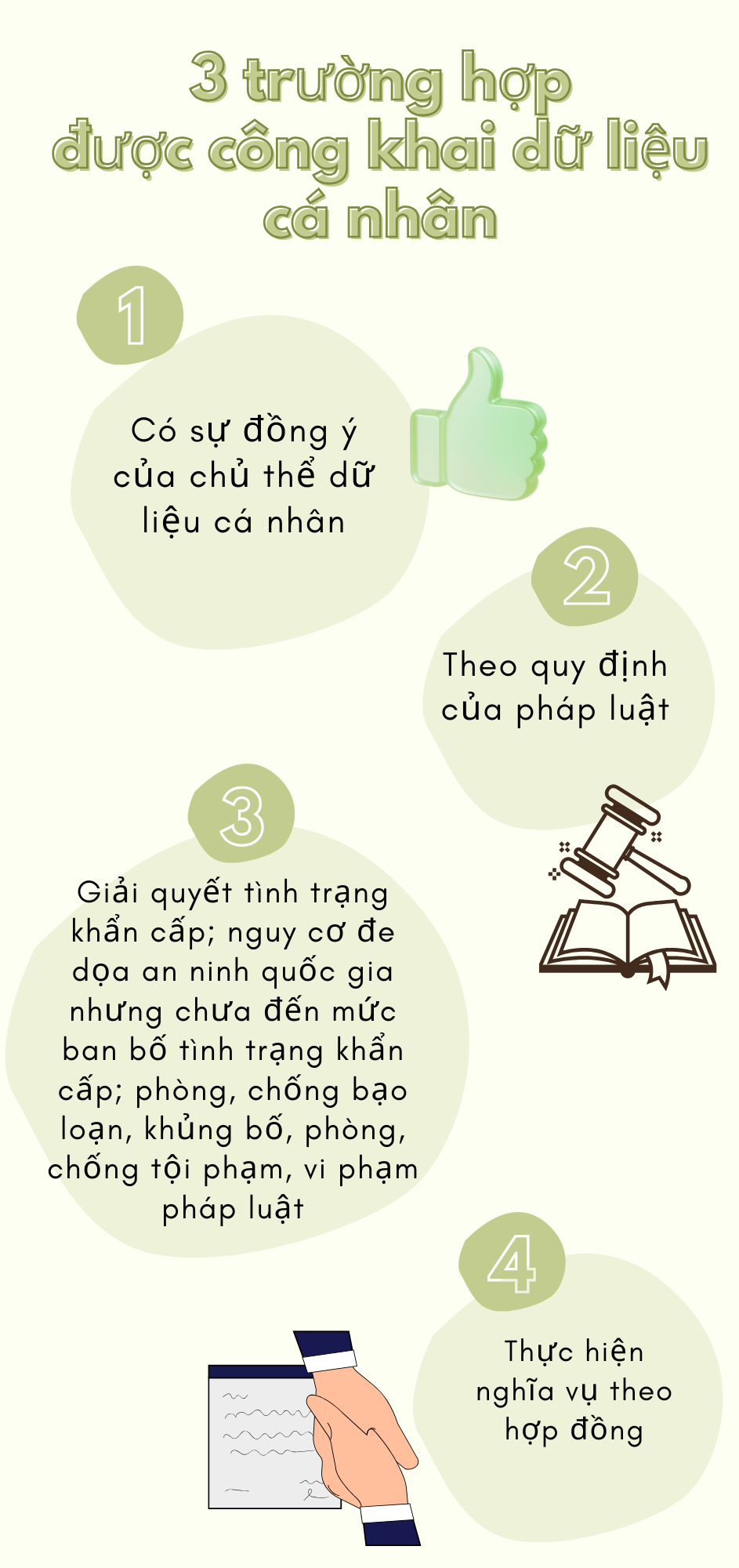 3 trường hợp được công khai dữ liệu cá nhân

1

Có sự đồng ý của chủ thể dữ liệu cá nhân

2

Theo quy định của pháp luật

3

Giải quyết tình trạng khẩn cấp; nguy cơ đe dọa an ninh quốc gia nhưng chưa đến mức ban bố tình trạng khẩn cấp; phòng, chống bạo loạn, khủng bố, phòng, chống tội phạm, vi phạm pháp luật

4

Thực hiện nghĩa vụ theo hợp đồng